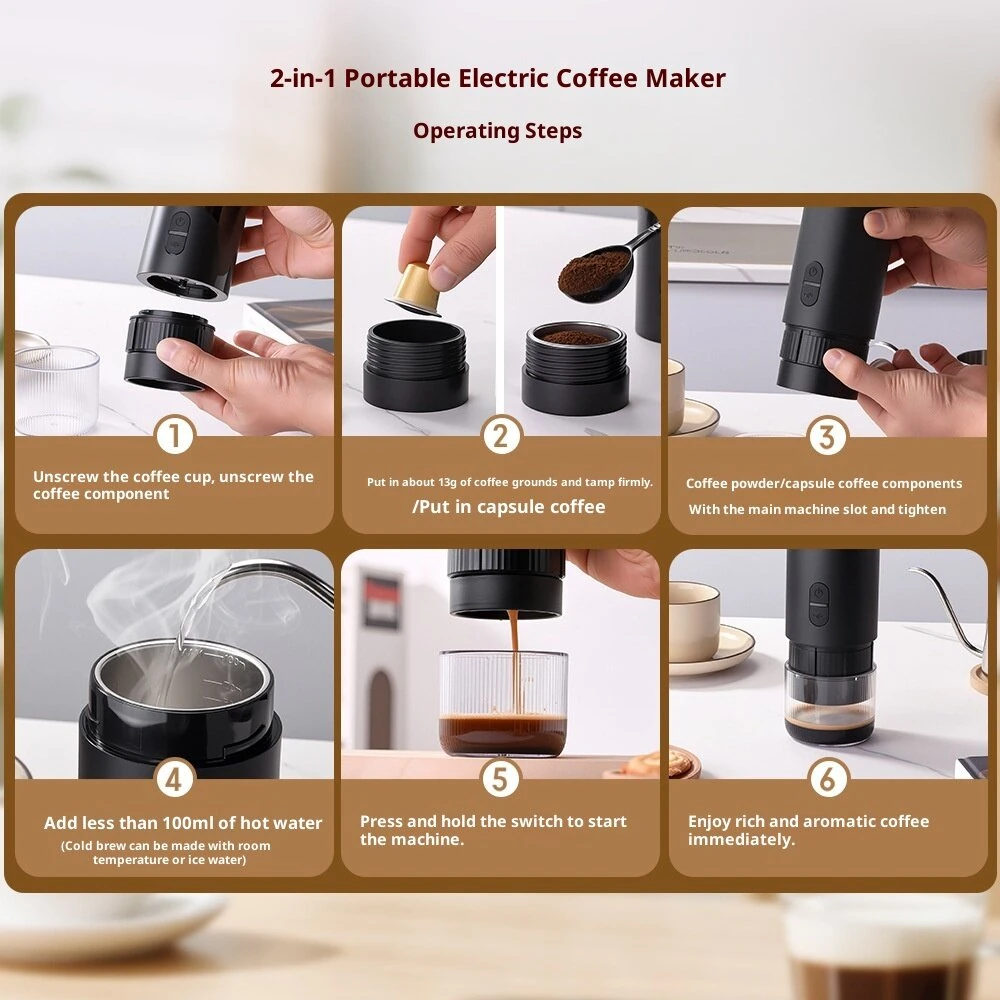 2-in-1 Portable Electric Coffee Maker

Operating Steps

1

Unscrew the coffee cup, unscrew the coffee component

2

Put in about 13g of coffee grounds and tamp firmly.

/Put in capsule coffee

3

Coffee powder/capsule coffee components

With the main machine slot and tighten

4

Add less than 100ml of hot water

(Cold brew can be made with room temperature or ice water)

5

Press and hold the switch to start the machine.

6

Enjoy rich and aromatic coffee immediately.