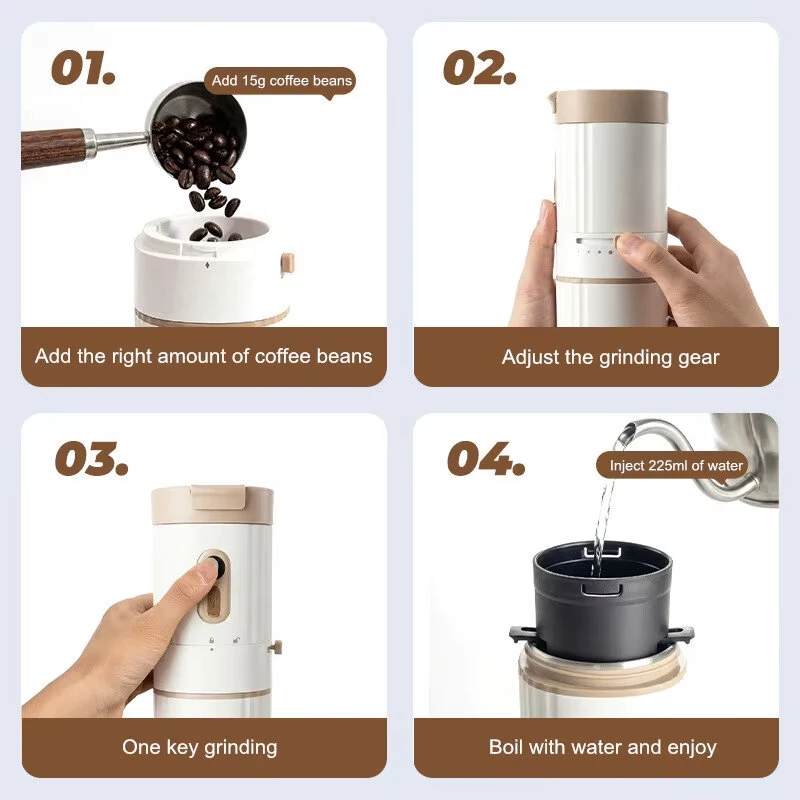 01.

Add 15g coffee beans

Add the right amount of coffee beans

02.

Adjust the grinding gear

03.

One key grinding

04.

Inject 225ml of water

Boil with water and enjoy