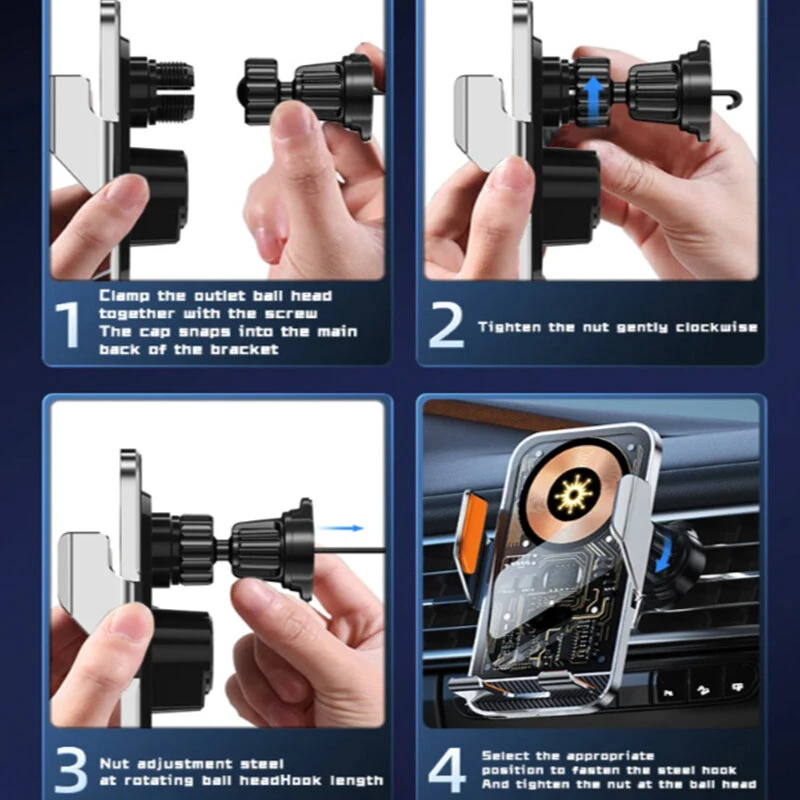 1 Clamp the outlet ball head together with the screw
The cap snaps into the main back of the bracket

2 Tighten the nut gently clockwise

3 Nut adjustment steel at rotating ball headHook length

4 Select the appropriate position to fasten the steel hook
And tighten the nut at the ball head