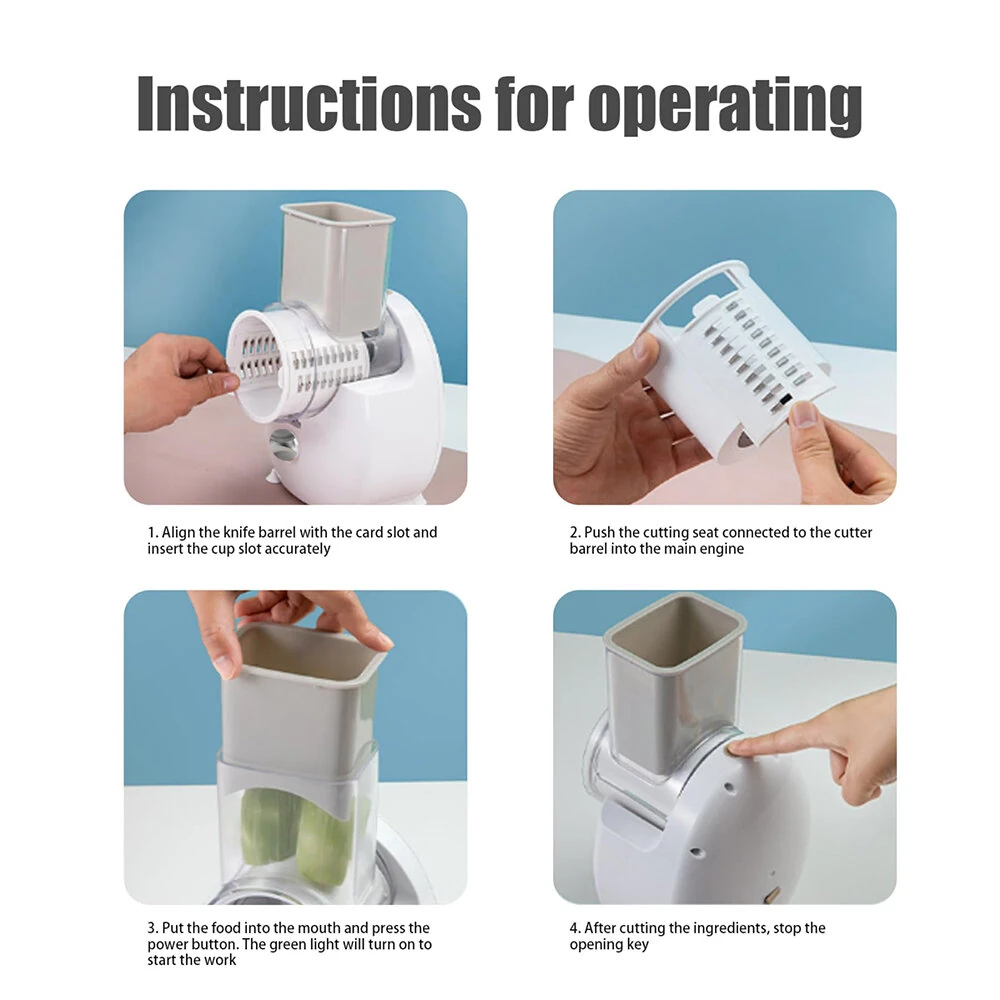 Instructions for operating

1. Align the knife barrel with the card slot and insert the cup slot accurately

2. Push the cutting seat connected to the cutter barrel into the main engine

3. Put the food into the mouth and press the power button. The green light will turn on to start the work

4. After cutting the ingredients, stop the opening key